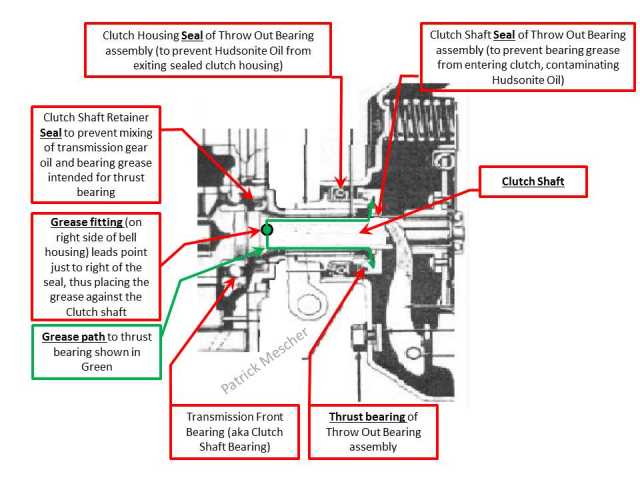 Clutch Housing Seal of Throw Out Bearing assembly (to prevent Hudsonite Oil from exiting sealed clutch housing)

Clutch Shaft Seal of Throw Out Bearing assembly (to prevent bearing grease from entering clutch, contaminating Hudsonite Oil)

Clutch Shaft Retainer Seal to prevent mixing of transmission gear oil and bearing grease intended for thrust bearing

Clutch Shaft

Grease fitting (on right side of bell housing) leads point just to right of the seal, thus placing the grease against the Clutch shaft

Grease path to thrust bearing shown in Green

Patrick Mescher

Transmission Front Bearing (aka Clutch Shaft Bearing)

Thrust bearing of Throw Out Bearing assembly